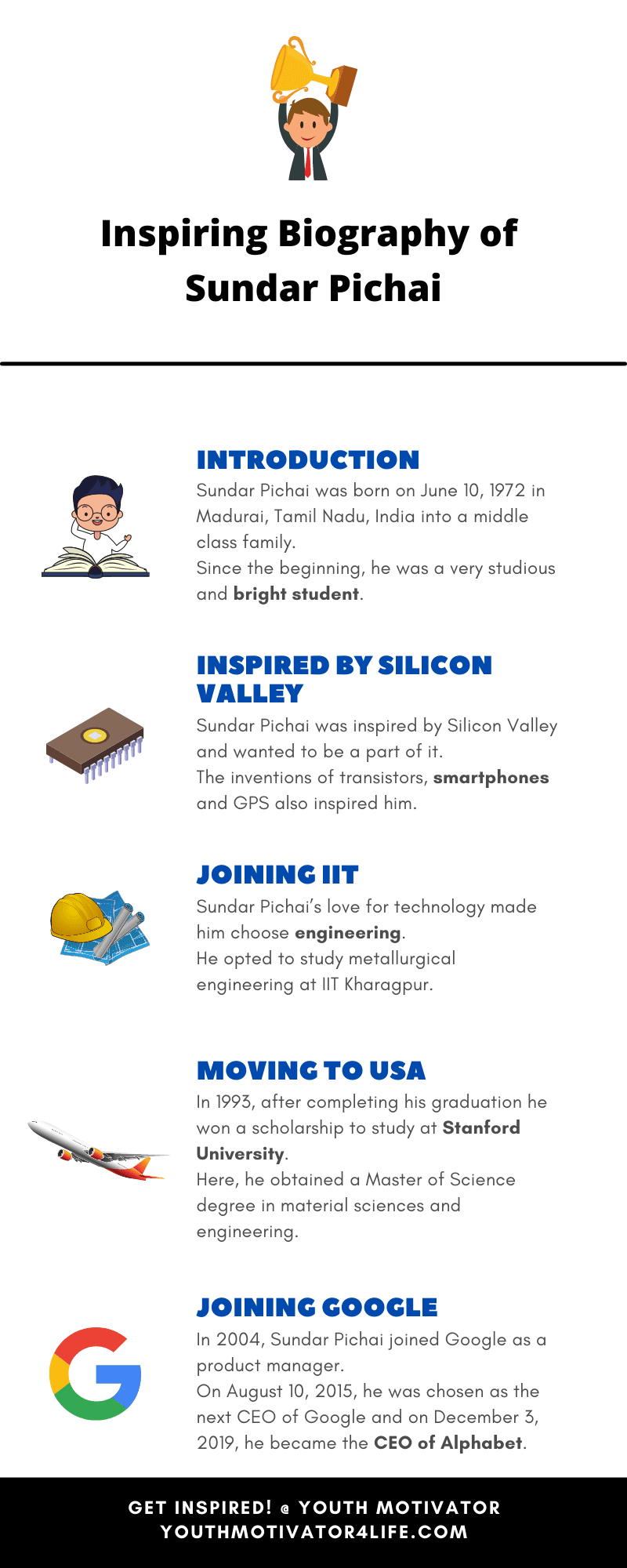 Inspiring Biography of Sundar Pichai

INTRODUCTION

Sundar Pichai was born on June 10, 1972 in Madurai, Tamil Nadu, India into a middle class family.
Since the beginning, he was a very studious and bright student.

INSPIRED BY SILICON VALLEY

Sundar Pichai was inspired by Silicon Valley and wanted to be a part of it.
The inventions of transistors, smartphones and GPS also inspired him.

JOINING IIT

Sundar Pichai's love for technology made him choose engineering.
He opted to study metallurgical engineering at IIT Kharagpur.

MOVING TO USA

In 1993, after completing his graduation he won a scholarship to study at Stanford University.
Here, he obtained a Master of Science degree in material sciences and engineering.

JOINING GOOGLE

In 2004, Sundar Pichai joined Google as a product manager.
On August 10, 2015, he was chosen as the next CEO of Google and on December 3, 2019, he became the CEO of Alphabet.

GET INSPIRED! @ YOUTH MOTIVATOR
YOUTHMOTIVATOR4LIFE.COM