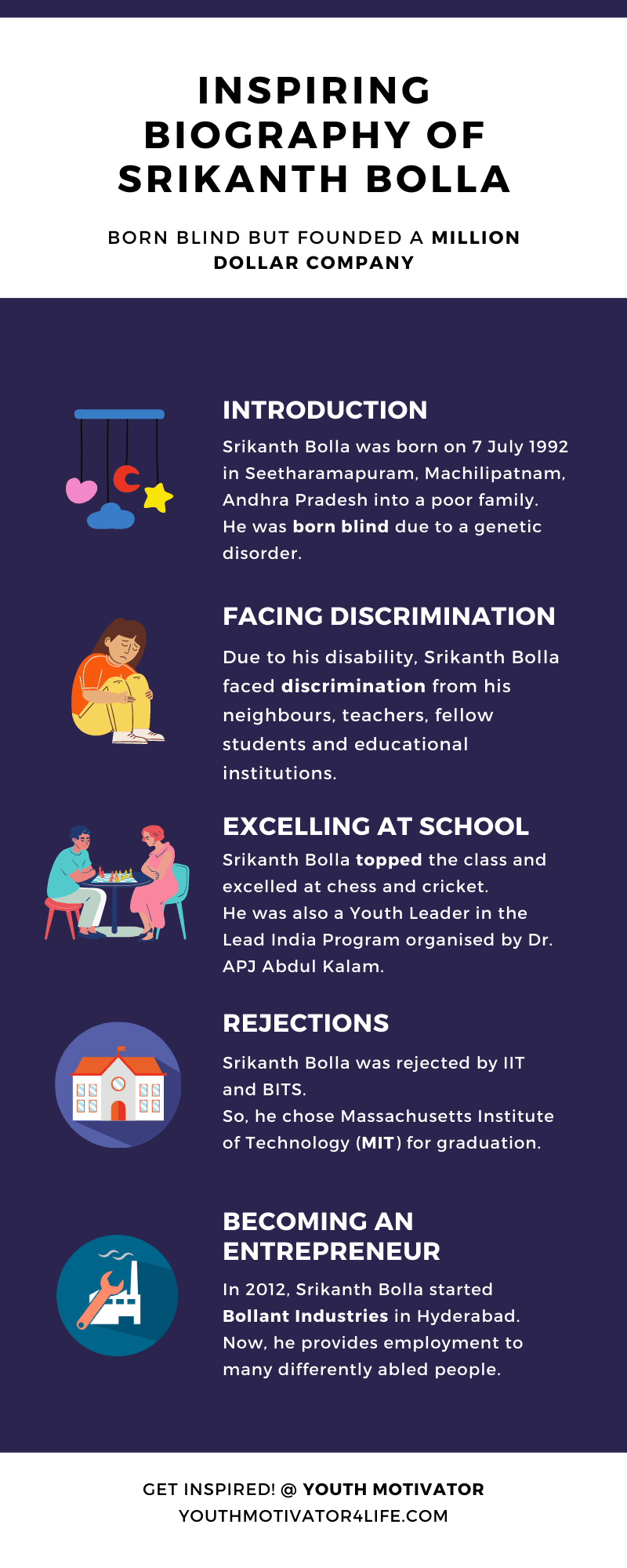 INSPIRING BIOGRAPHY OF SRIKANTH BOLLA

BORN BLIND BUT FOUNDED A MILLION DOLLAR COMPANY

INTRODUCTION

Srikanth Bolla was born on 7 July 1992 in Seetharamapuram, Machilipatnam, Andhra Pradesh into a poor family. He was born blind due to a genetic disorder.

FACING DISCRIMINATION

Due to his disability, Srikanth Bolla faced discrimination from his neighbours, teachers, fellow students and educational institutions.

EXCELLING AT SCHOOL

Srikanth Bolla topped the class and excelled at chess and cricket.
He was also a Youth Leader in the Lead India Program organised by Dr. APJ Abdul Kalam.

REJECTIONS

Srikanth Bolla was rejected by IIT and BITS.
So, he chose Massachusetts Institute of Technology (MIT) for graduation.

BECOMING AN ENTREPRENEUR

In 2012, Srikanth Bolla started Bollant Industries in Hyderabad. Now, he provides employment to many differently abled people.

GET INSPIRED! @ YOUTH MOTIVATOR
YOUTHMOTIVATOR4LIFE.COM