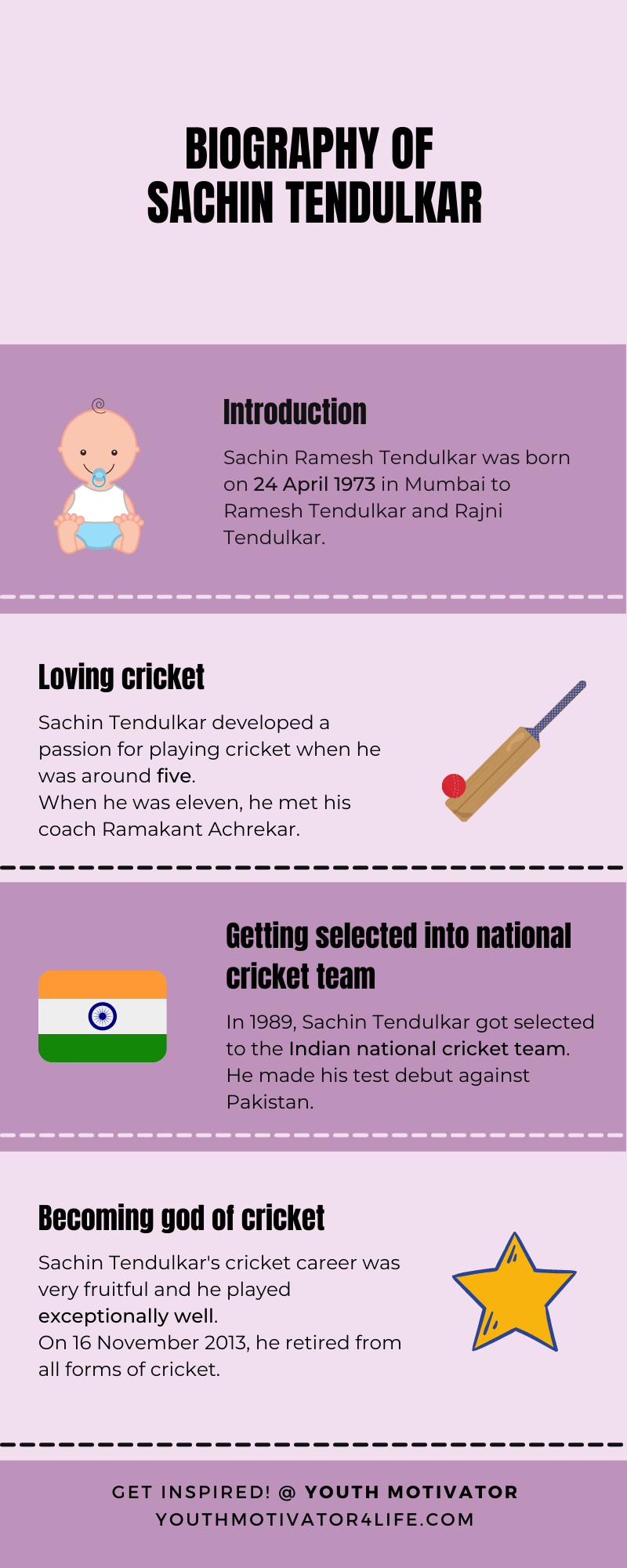 BIOGRAPHY OF SACHIN TENDULKAR

Introduction

Sachin Ramesh Tendulkar was born on 24 April 1973 in Mumbai to Ramesh Tendulkar and Rajni Tendulkar.

Loving cricket

Sachin Tendulkar developed a passion for playing cricket when he was around five.
When he was eleven, he met his coach Ramakant Achrekar.

Getting selected into national cricket team

In 1989, Sachin Tendulkar got selected to the Indian national cricket team. He made his test debut against Pakistan.

Becoming god of cricket

Sachin Tendulkar's cricket career was very fruitful and he played exceptionally well.
On 16 November 2013, he retired from all forms of cricket.

GET INSPIRED! @ YOUTH MOTIVATOR
YOUTHMOTIVATOR4LIFE.COM