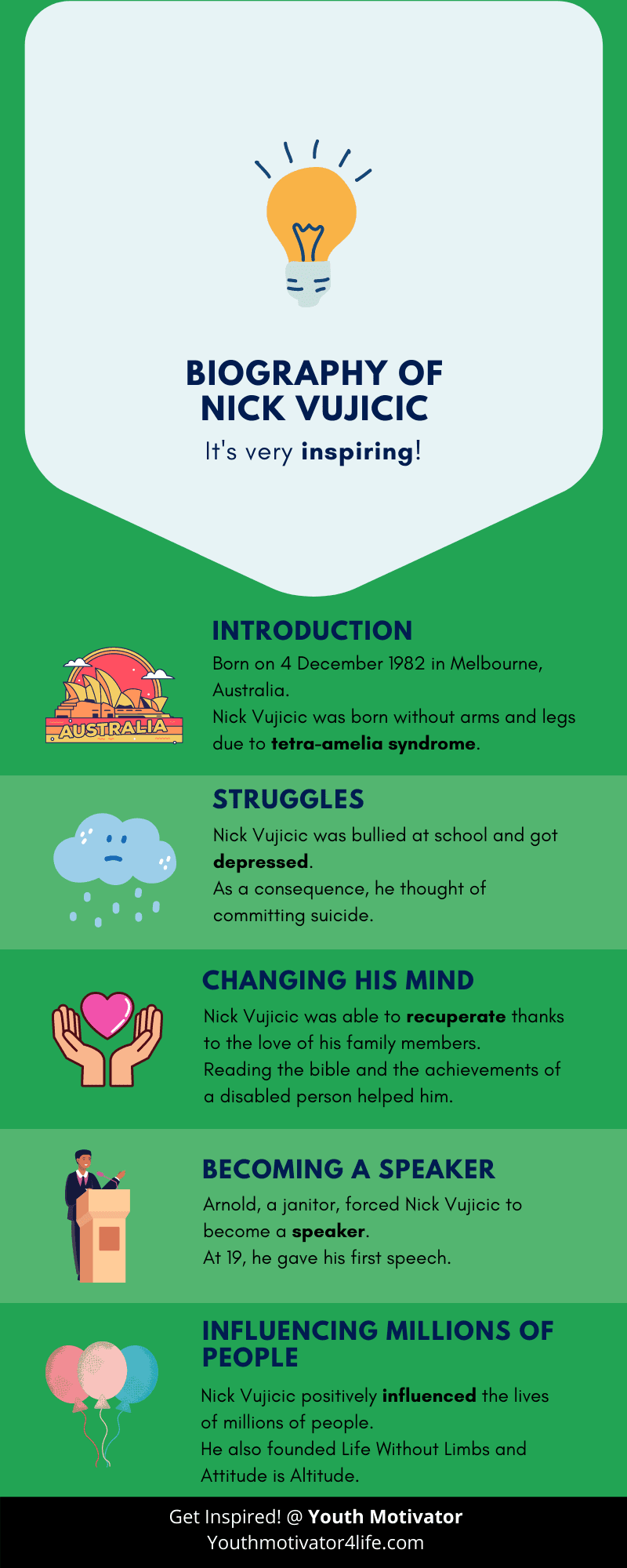 BIOGRAPHY OF NICK VUJICIC

It's very inspiring!

AUSTRALIA

INTRODUCTION

Born on 4 December 1982 in Melbourne, Australia.
Nick Vujicic was born without arms and legs due to tetra-amelia syndrome.

STRUGGLES

Nick Vujicic was bullied at school and got depressed.
As a consequence, he thought of committing suicide.

CHANGING HIS MIND

Nick Vujicic was able to recuperate thanks to the love of his family members.
Reading the bible and the achievements of a disabled person helped him.

BECOMING A SPEAKER

Arnold, a janitor, forced Nick Vujicic to become a speaker.
At 19, he gave his first speech.

INFLUENCING MILLIONS OF PEOPLE

Nick Vujicic positively influenced the lives of millions of people.
He also founded Life Without Limbs and Attitude is Altitude.

Get Inspired! @ Youth Motivator
Youthmotivator4life.com